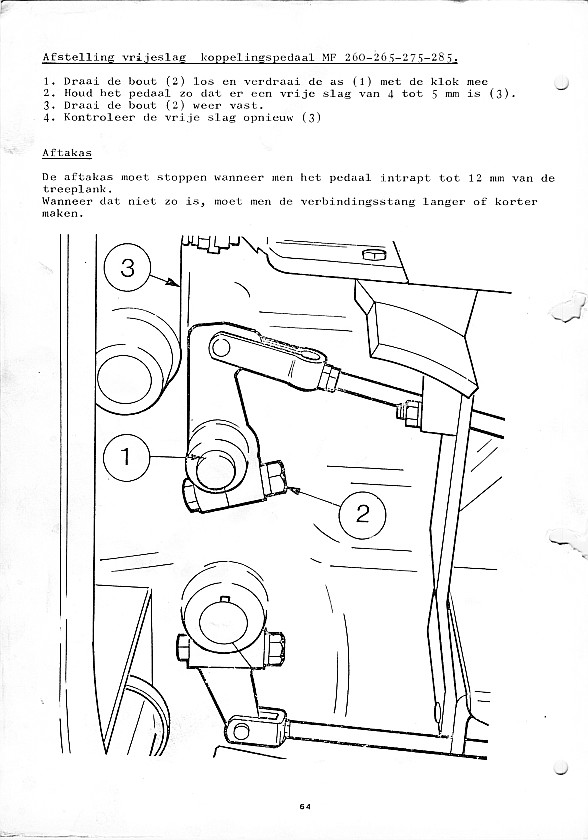 Afstelling vrijeslag koppelingspedaal MF 260-265-275-285.

1. Draai de bout (2) los en verdraai de as (1) met de klok mee
2. Houd het pedaal zo dat er een vrije slag van 4 tot 5 mm is (3).
3. Draai de bout (2) weer vast.
4. Kontroleer de vrije slag opnieuw (3)

Aftakas

De aftakas moet stoppen wanneer men het pedaal intrapt tot 12 mm van de treeplank.
Wanneer dat niet zo is, moet men de verbindingsstang langer of korter maken.

3

1

2

64