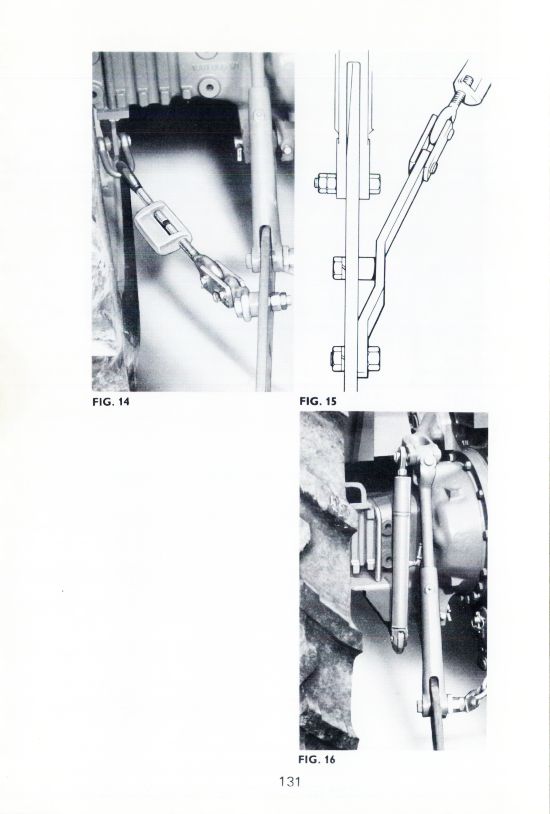 FIG. 14

FIG. 15

FIG. 16

131