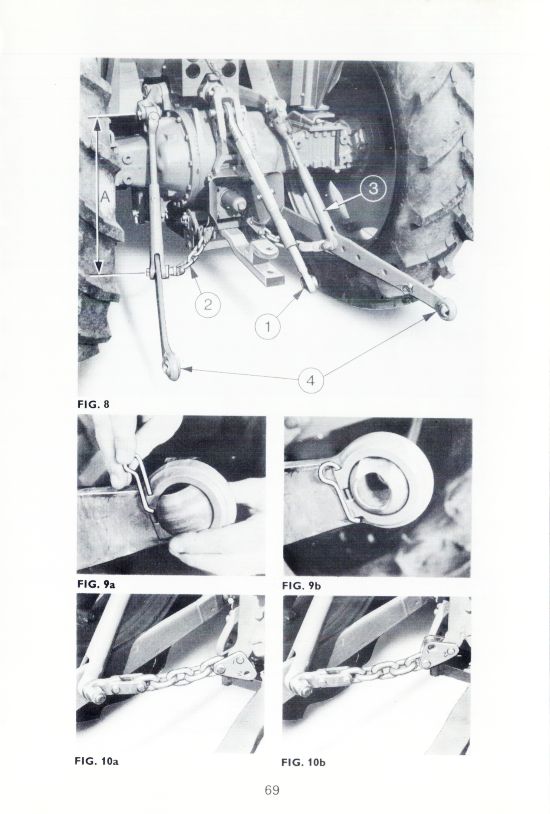 A

3

2

1

4

FIG. 8

FIG. 9a

FIG. 9b

FIG. 10a

FIG. 10b

69