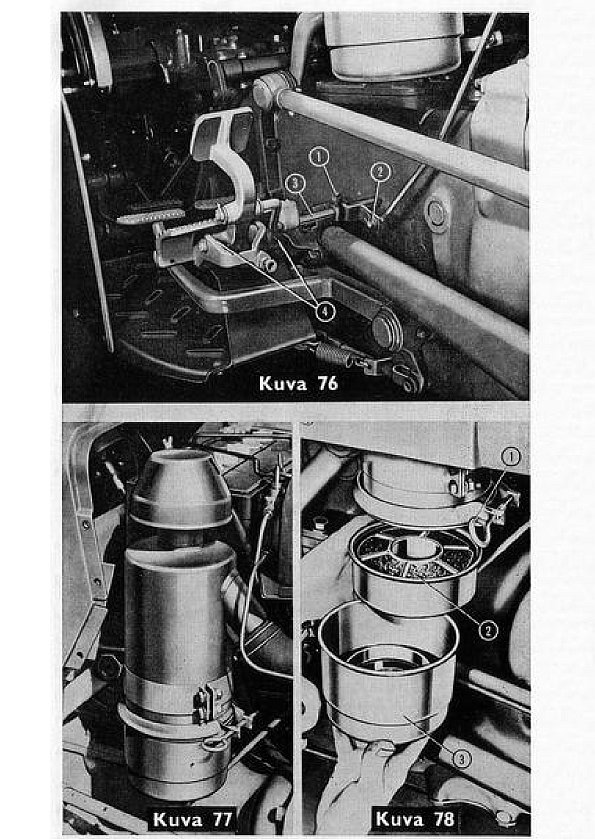 1
2
3
4
Kuva 76

Kuva 77

1
2
3
Kuva 78