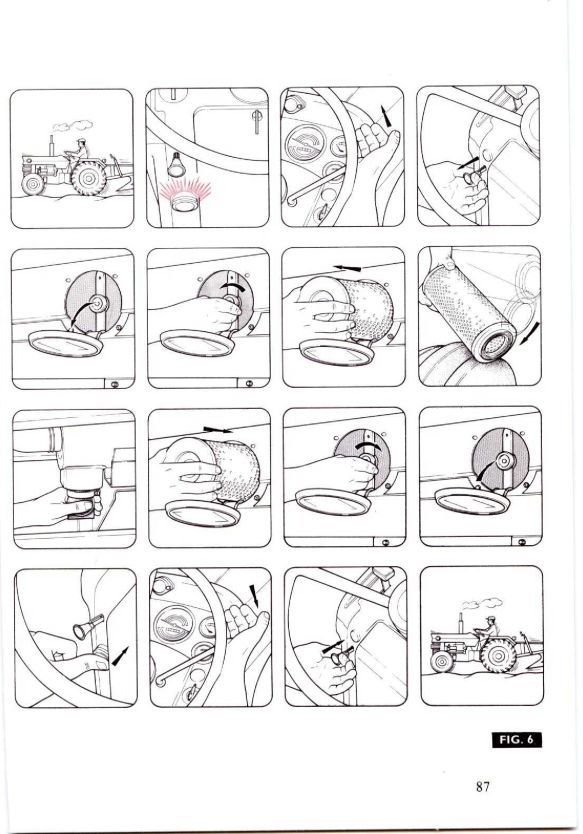 FIG. 6

87