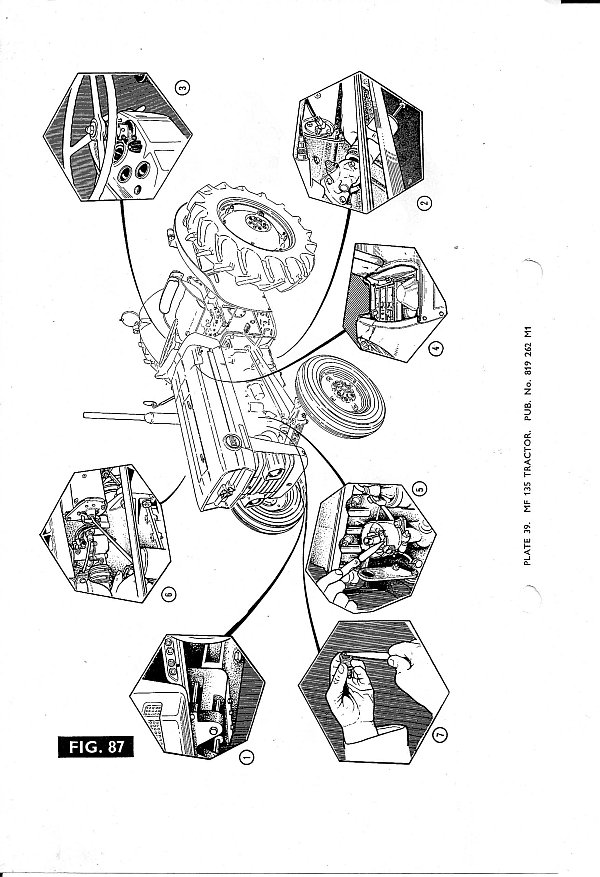 FIG. 87

1
2
3
4
5
6
7

PLATE 39. MF 135 TRACTOR. PUB. No. 819 262 M1