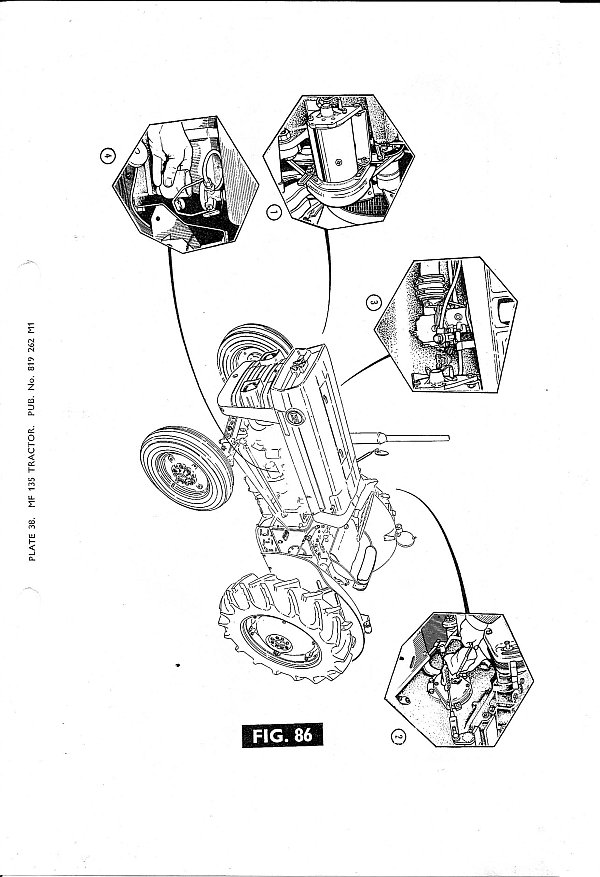 PLATE 38. MF 135 TRACTOR. PUB. No. 819 262 M1

4

1

3

2

FIG. 86