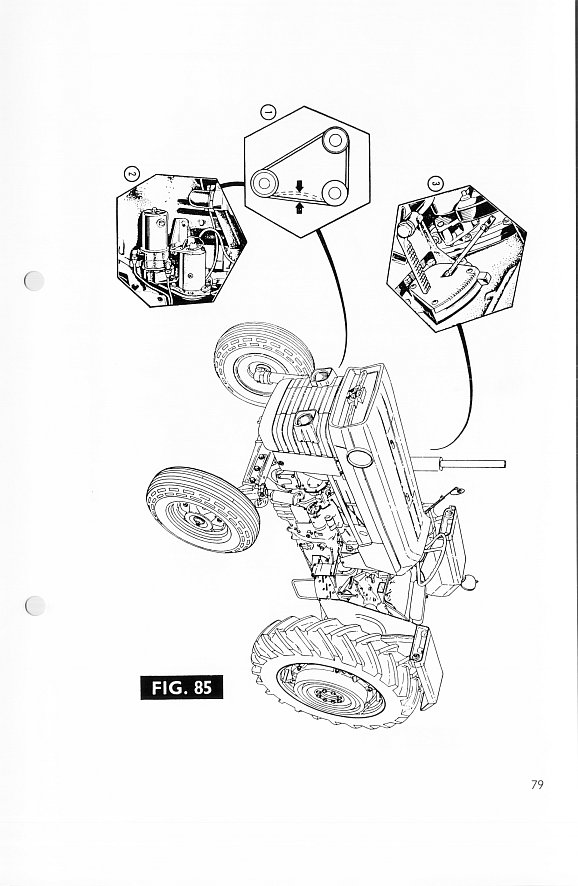 2

1

3

FIG. 85

79