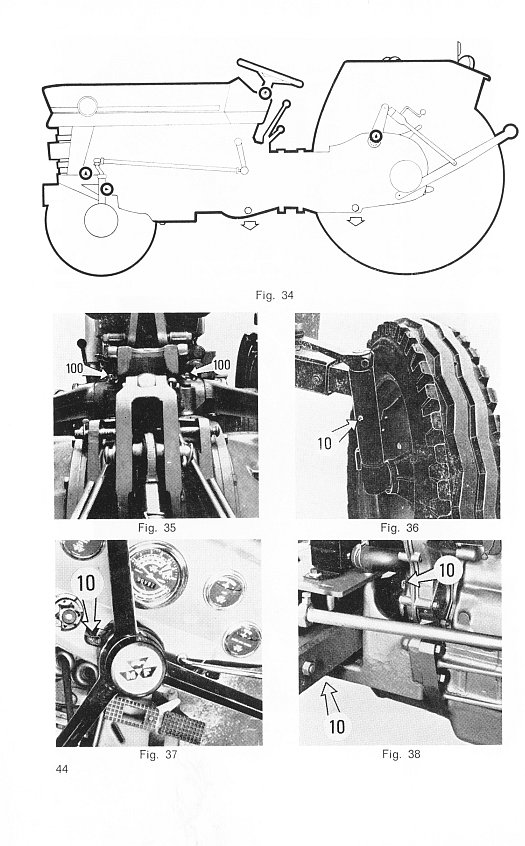 Fig. 34

100
100

Fig. 35

10

Fig. 36

10

Fig. 37

10
10

Fig. 38

44